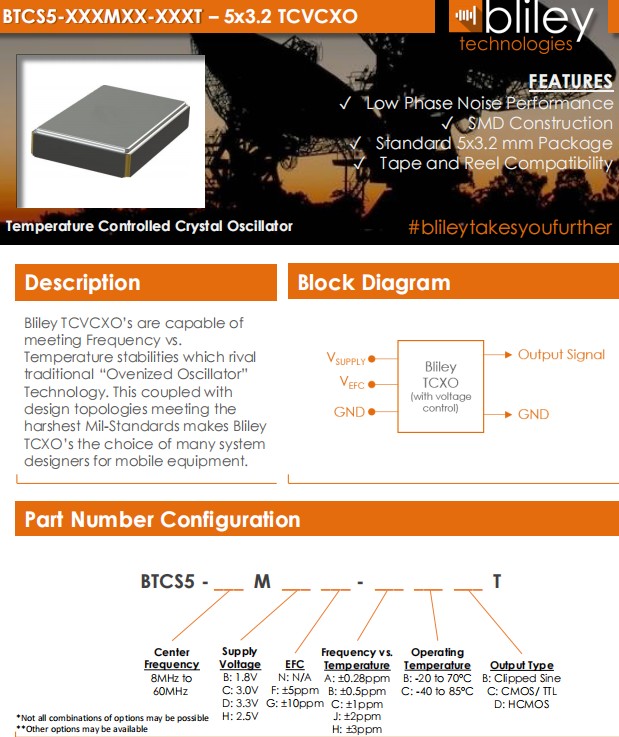 BTCS5-XXXMXX-XXXT – 5x3.2 TCVCXO

bliley technologies

FEATURES
✓ Low Phase Noise Performance
✓ SMD Construction
✓ Standard 5x3.2 mm Package
✓ Tape and Reel Compatibility

Temperature Controlled Crystal Oscillator

#blileytakesyoufurther

Description

Bliley TCVCXO's are capable of meeting Frequency vs. Temperature stabilities which rival traditional "Ovenized Oscillator" Technology. This coupled with design topologies meeting the harshest Mil-Standards makes Bliley TCXO's the choice of many system designers for mobile equipment.

Block Diagram

$V_{SUPPLY}$
$V_{EFC}$
GND
Bliley TCXO (with voltage control)
Output Signal
GND

Part Number Configuration

BTCS5 - ___ M ___ ___ - ___ ___ ___ T

Center Frequency
8MHz to 60MHz

Supply Voltage
B: 1.8V
C: 3.0V
D: 3.3V
H: 2.5V

EFC
N: N/A
F: ±5ppm
G: ±10ppm

Frequency vs. Temperature
A: ±0.28ppm
B: ±0.5ppm
C: ±1ppm
J: ±2ppm
H: ±3ppm

Operating Temperature
B: -20 to 70°C
C: -40 to 85°C

Output Type
B: Clipped Sine
C: CMOS/ TTL
D: HCMOS

*Not all combinations of options may be possible
**Other options may be available