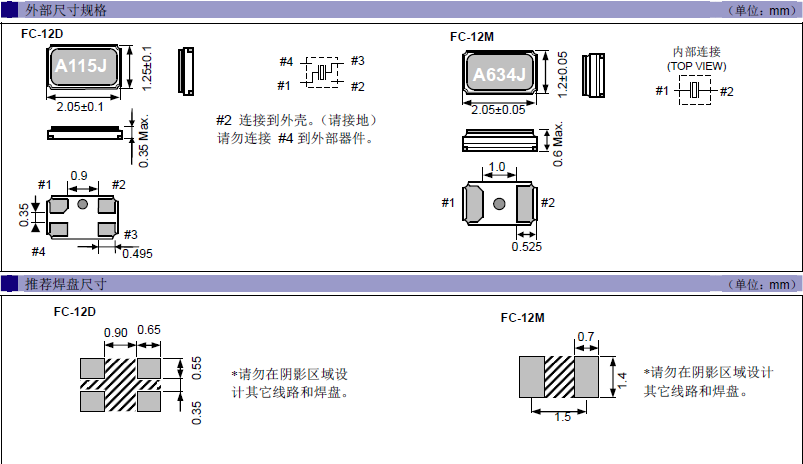 外部尺寸规格

（单位：mm）

FC-12D

A115J

1.25±0.1

2.05±0.1

0.35 Max.

#4 #3
#1 #2

#2 连接到外壳。（请接地）
请勿连接 #4 到外部器件。

#1 0.9 #2

0.35

0.35

#3

#4

0.495

FC-12M

A634J

1.2±0.05

2.05±0.05

0.6 Max.

内部连接
(TOP VIEW)

#1 #2

1.0

#1 #2

0.525

推荐焊盘尺寸

（单位：mm）

FC-12D

0.90 0.65

0.55

0.35

*请勿在阴影区域设计其它线路和焊盘。

FC-12M

0.7

1.4

1.5

*请勿在阴影区域设计其它线路和焊盘。